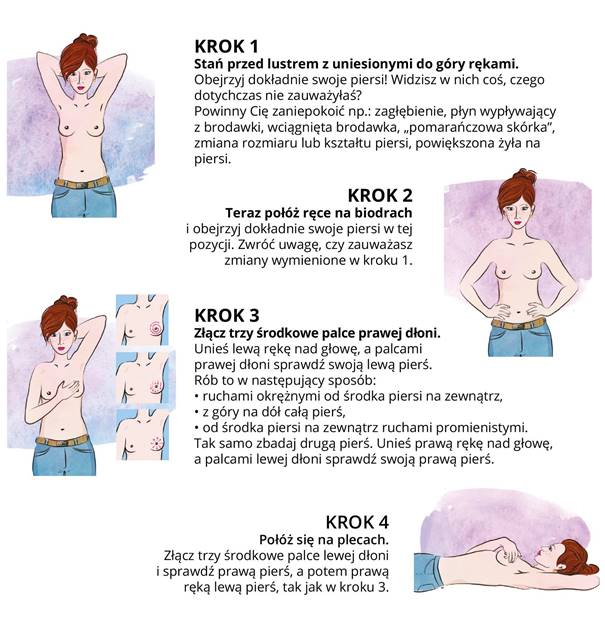 KROK 1
Stań przed lustrem z uniesionymi do góry rękami.
Obejrzyj dokładnie swoje piersi! Widzisz w nich coś, czego dotychczas nie zauważyłaś?
Powinny Cię zaniepokoić np.: zagłębienie, płyn wypływający z brodawki, wciągnięta brodawka, „pomarańczowa skórka", zmiana rozmiaru lub kształtu piersi, powiększona żyła na piersi.

KROK 2
Teraz połóż ręce na biodrach
i obejrzyj dokładnie swoje piersi w tej pozycji. Zwróć uwagę, czy zauważasz zmiany wymienione w kroku 1.

KROK 3
Złącz trzy środkowe palce prawej dłoni.
Unieś lewą rękę nad głowę, a palcami prawej dłoni sprawdź swoją lewą pierś.
Rób to w następujący sposób:
• ruchami okrężnymi od środka piersi na zewnątrz,
• z góry na dół całą pierś,
• od środka piersi na zewnątrz ruchami promienistymi.
Tak samo zbadaj drugą pierś. Unieś prawą rękę nad głowę, a palcami lewej dłoni sprawdź swoją prawą pierś.

KROK 4
Połóż się na plecach.
Złącz trzy środkowe palce lewej dłoni i sprawdź prawą pierś, a potem prawą ręką lewą pierś, tak jak w kroku 3.